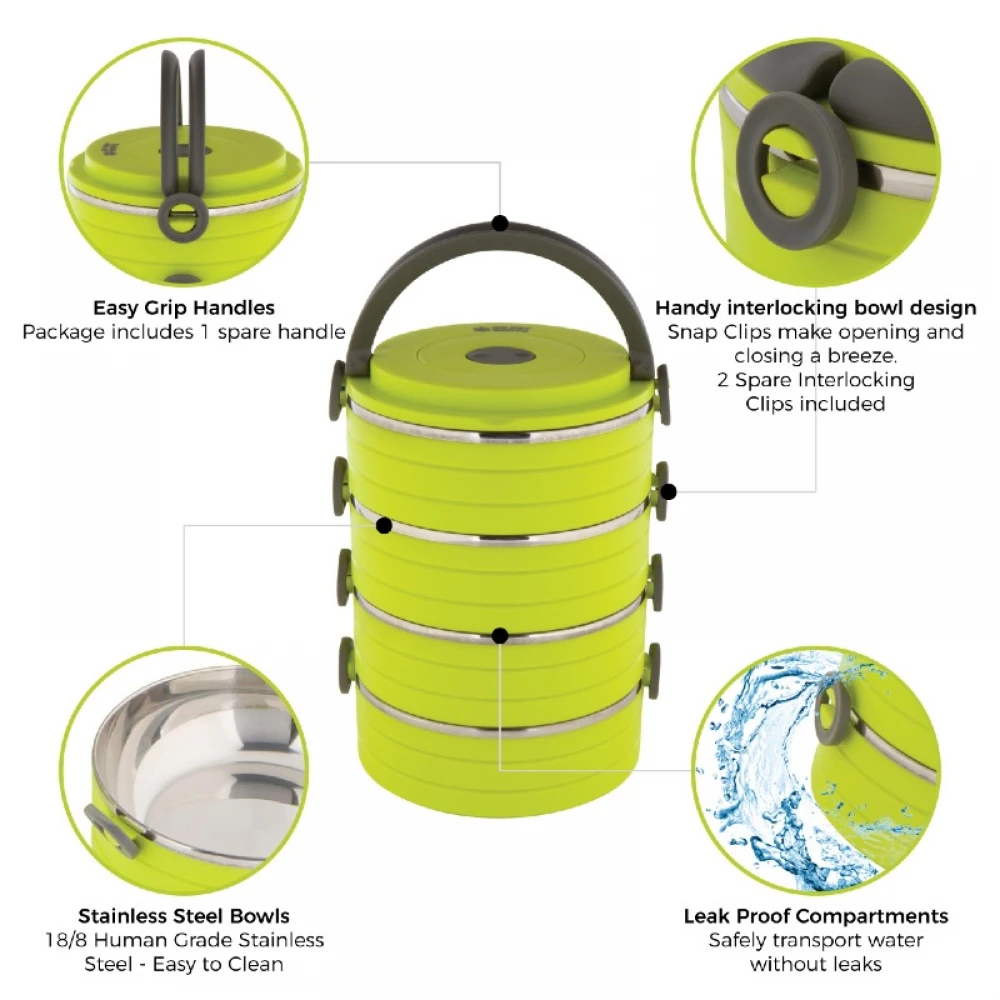 Easy Grip Handles
Package includes 1 spare handle

Handy interlocking bowl design
Snap Clips make opening and closing a breeze.
2 Spare Interlocking Clips included

Stainless Steel Bowls
18/8 Human Grade Stainless Steel - Easy to Clean

Leak Proof Compartments
Safely transport water without leaks