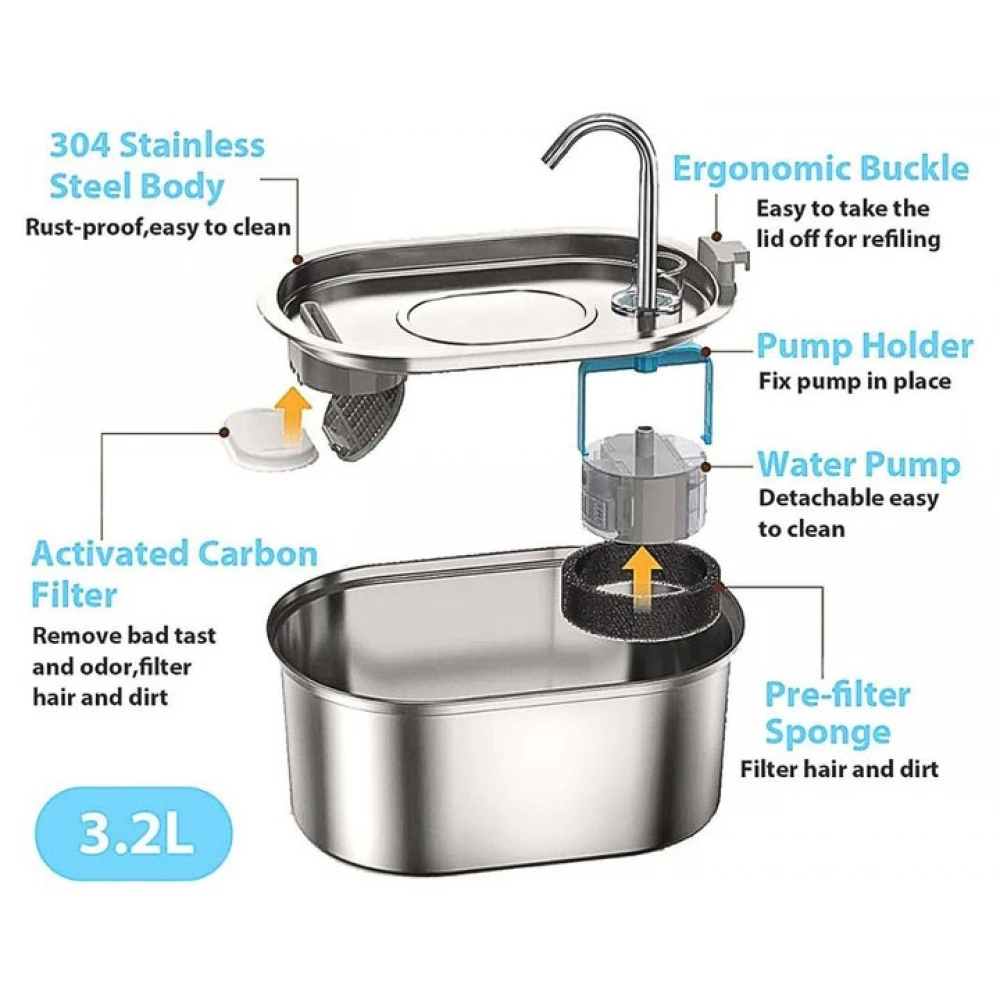 304 Stainless Steel Body
Rust-proof,easy to clean

Ergonomic Buckle
Easy to take the lid off for refiling

Pump Holder
Fix pump in place

Water Pump
Detachable easy to clean

Activated Carbon Filter
Remove bad tast and odor,filter hair and dirt

Pre-filter Sponge
Filter hair and dirt

3.2L