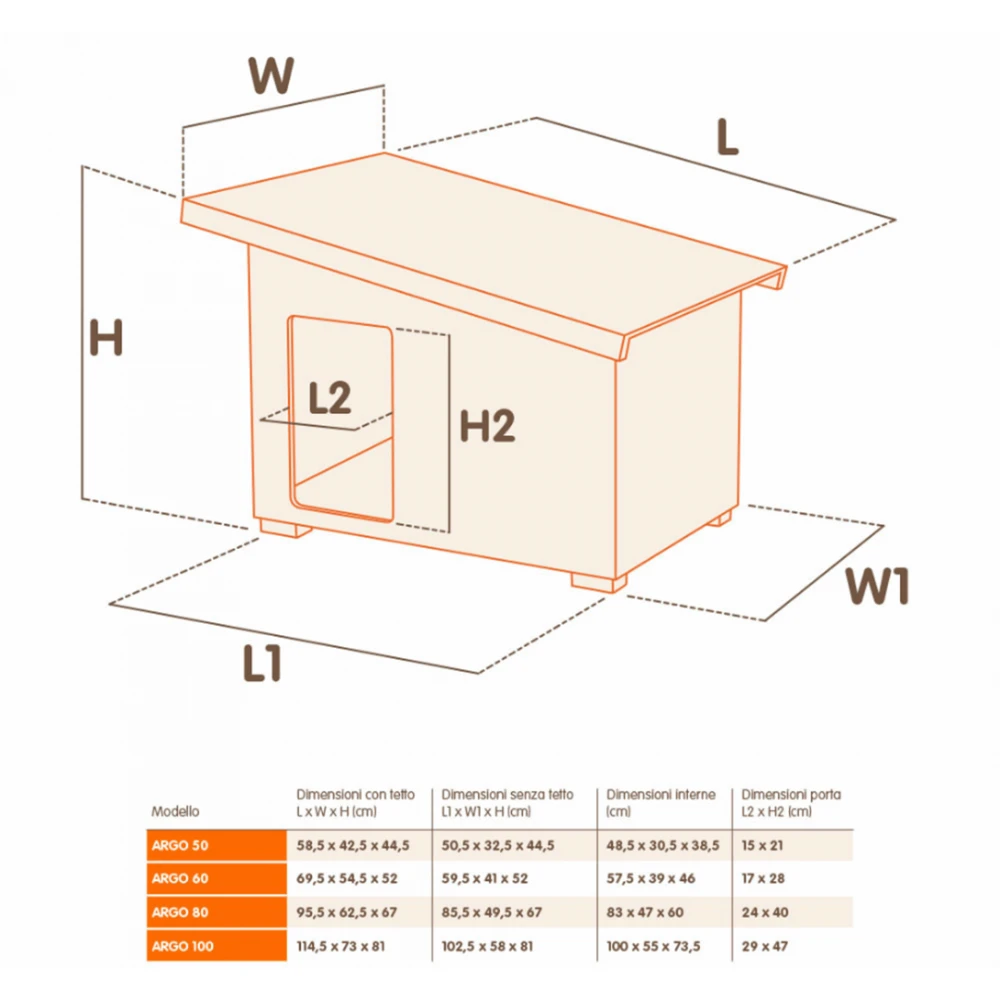 W

L

H

L2

H2

W1

L1

| Modello | Dimensioni con tetto L x W x H (cm) | Dimensioni senza tetto L1 x W1 x H (cm) | Dimensioni interne (cm) | Dimensioni porta L2 x H2 (cm) |
|---|---|---|---|---|
| ARGO 50 | 58,5 x 42,5 x 44,5 | 50,5 x 32,5 x 44,5 | 48,5 x 30,5 x 38,5 | 15 x 21 |
| ARGO 60 | 69,5 x 54,5 x 52 | 59,5 x 41 x 52 | 57,5 x 39 x 46 | 17 x 28 |
| ARGO 80 | 95,5 x 62,5 x 67 | 85,5 x 49,5 x 67 | 83 x 47 x 60 | 24 x 40 |
| ARGO 100 | 114,5 x 73 x 81 | 102,5 x 58 x 81 | 100 x 55 x 73,5 | 29 x 47 |