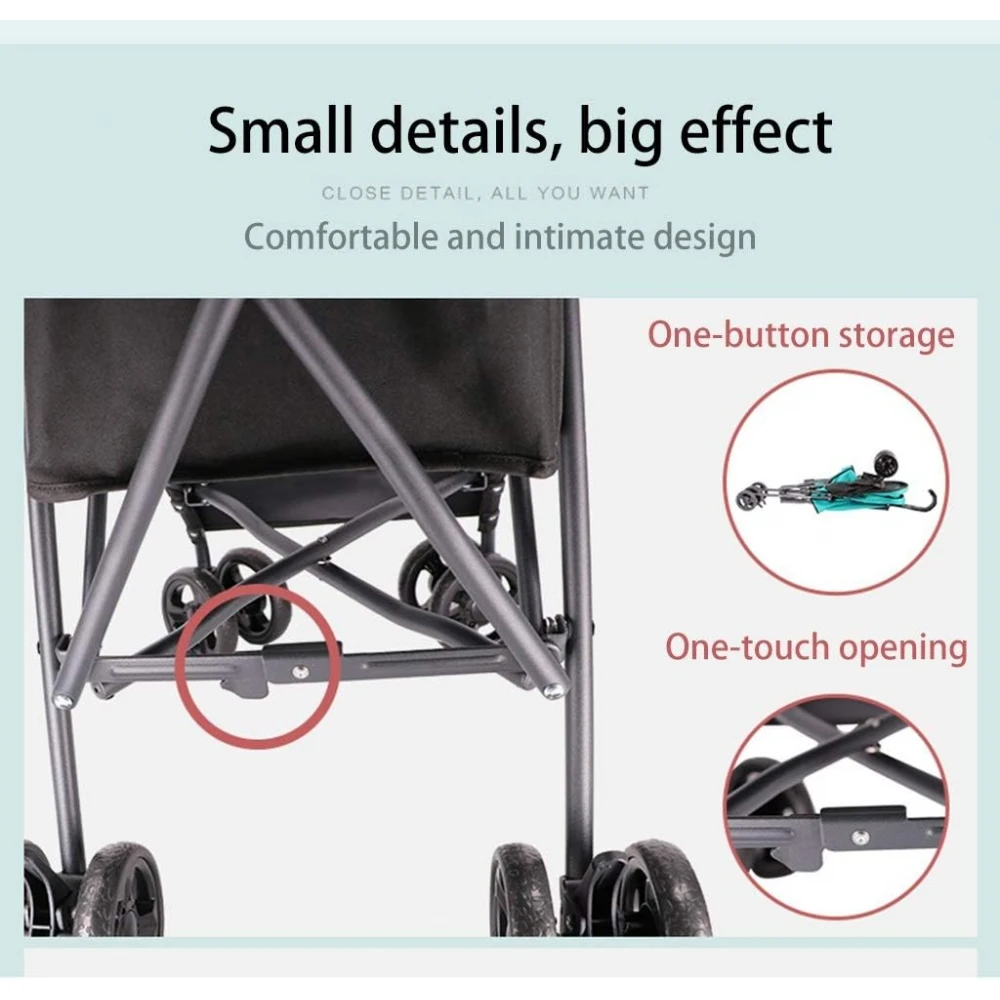 Small details, big effect

CLOSE DETAIL, ALL YOU WANT

Comfortable and intimate design

One-button storage

One-touch opening